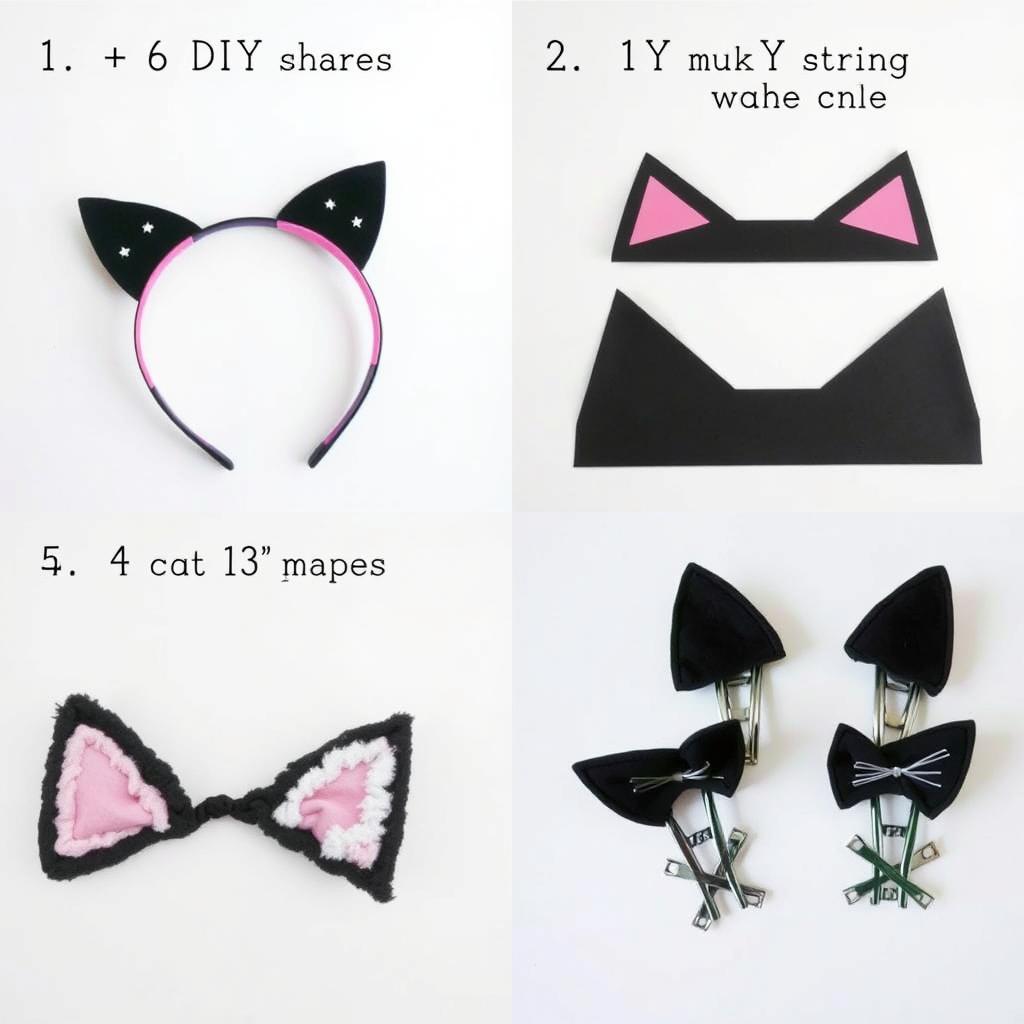 1. + 6 DIY shares

2. 1Y mukY string wahe cnle

5. 4 cat 13" mapes